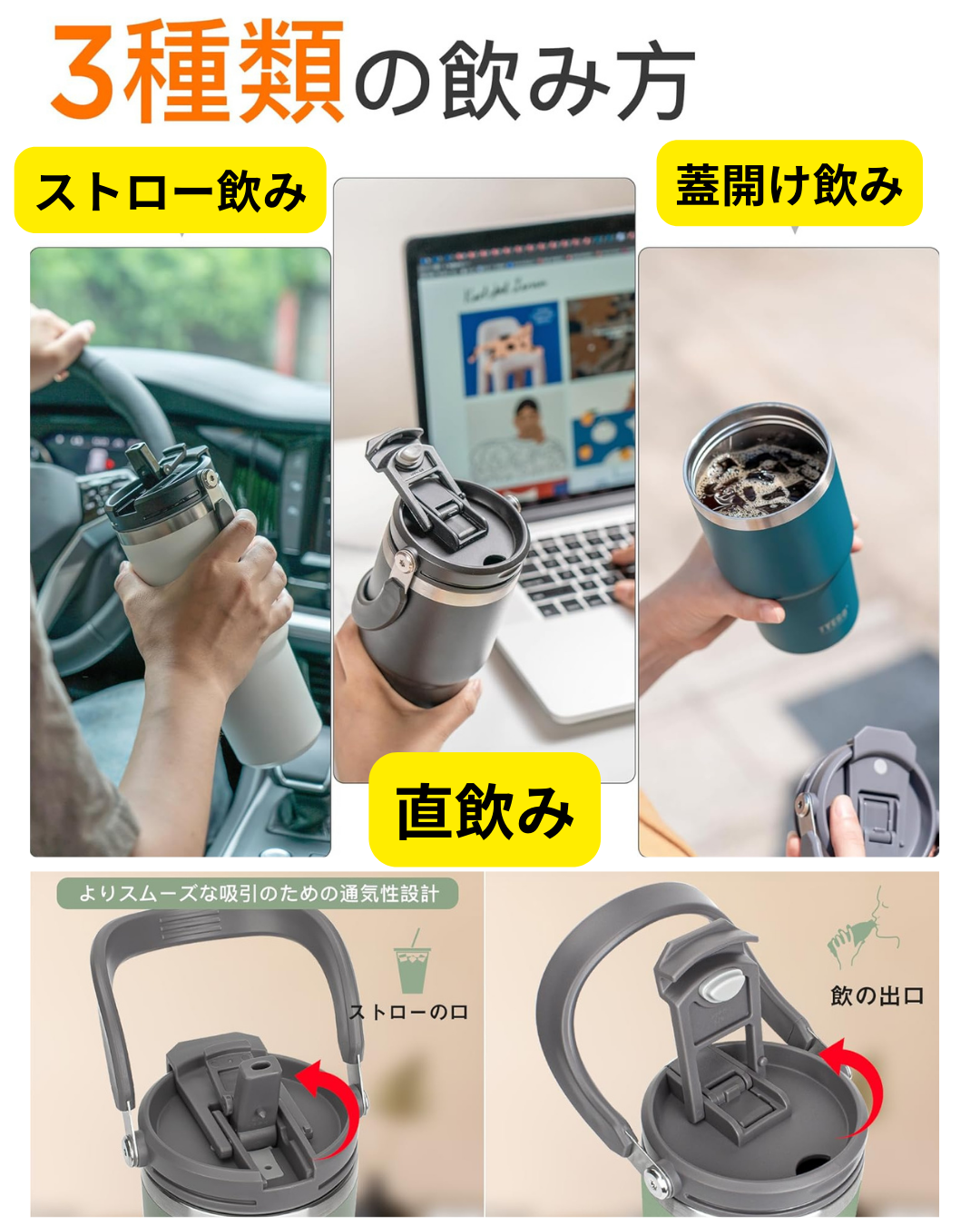 3種類の飲み方

ストロー飲み

蓋開け飲み

直飲み

よりスムーズな吸引のための通気性設計

ストローの口

飲の出口