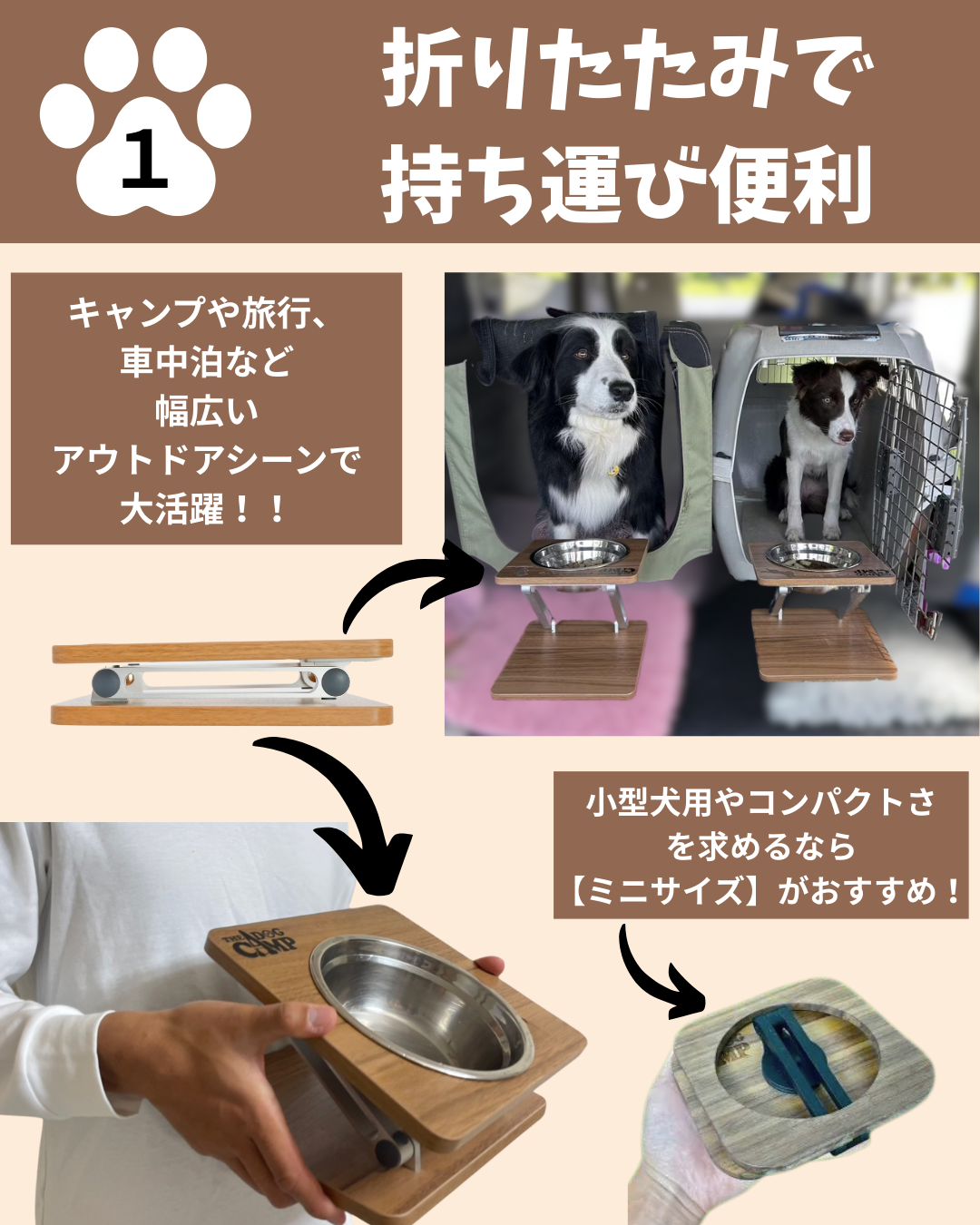 1

折りたたみで
持ち運び便利

キャンプや旅行、
車中泊など
幅広い
アウトドアシーンで
大活躍！！

小型犬用やコンパクトさ
を求めるなら
【ミニサイズ】がおすすめ！

THE DOG CAMP