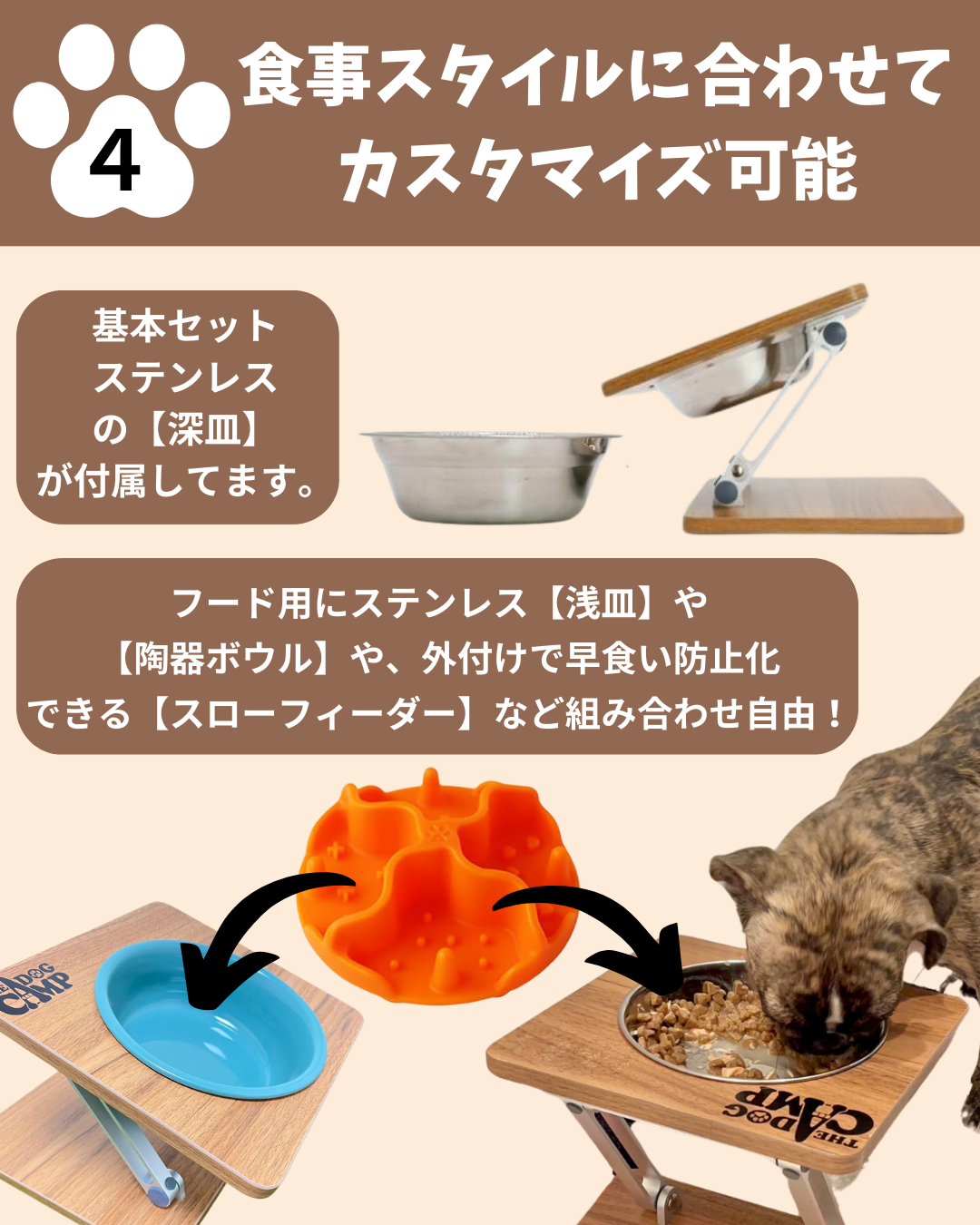 4

食事スタイルに合わせて
カスタマイズ可能

基本セット
ステンレス
の【深皿】
が付属してます。

フード用にステンレス【浅皿】や
【陶器ボウル】や、外付けで早食い防止化
できる【スローフィーダー】など組み合わせ自由！

THE DOG CAMP

THE DOG CAMP