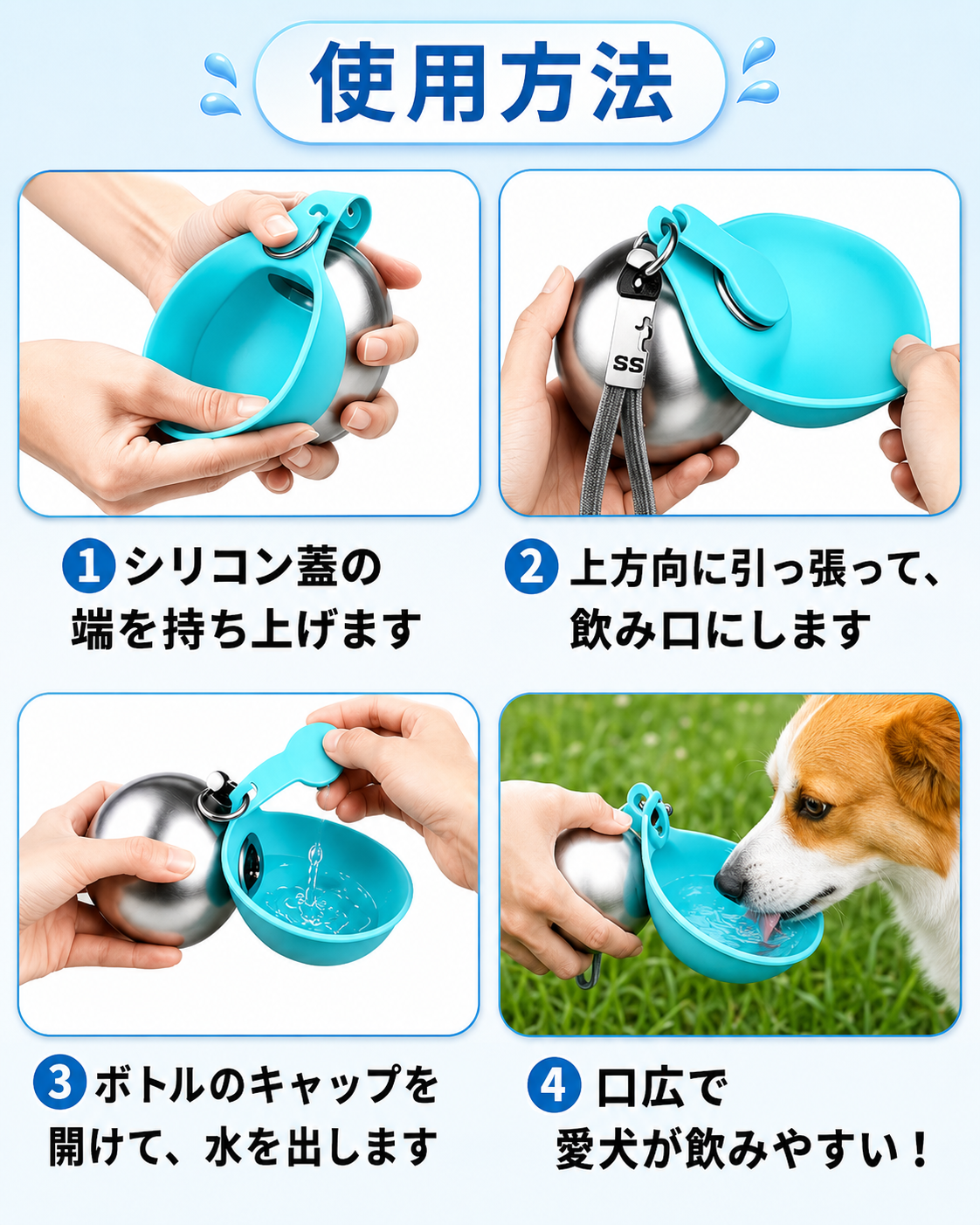 使用方法

SS

1 シリコン蓋の端を持ち上げます

2 上方向に引っ張って、飲み口にします

3 ボトルのキャップを開けて、水を出します

4 口広で愛犬が飲みやすい！